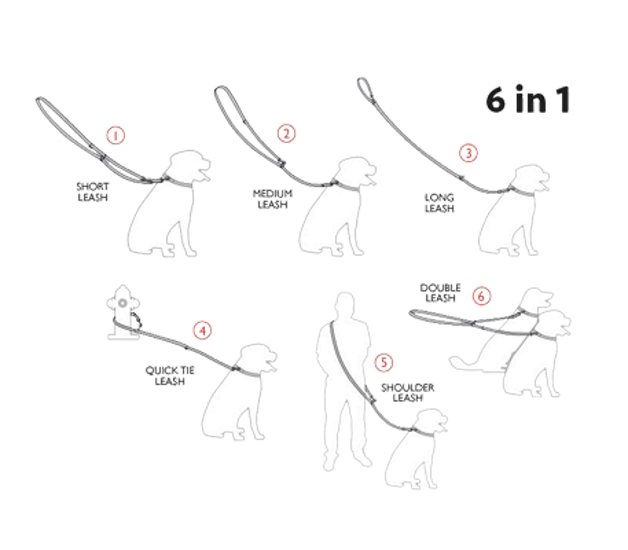 6 in 1

1
SHORT LEASH

2
MEDIUM LEASH

3
LONG LEASH

4
QUICK TIE LEASH

5
SHOULDER LEASH

DOUBLE LEASH
6